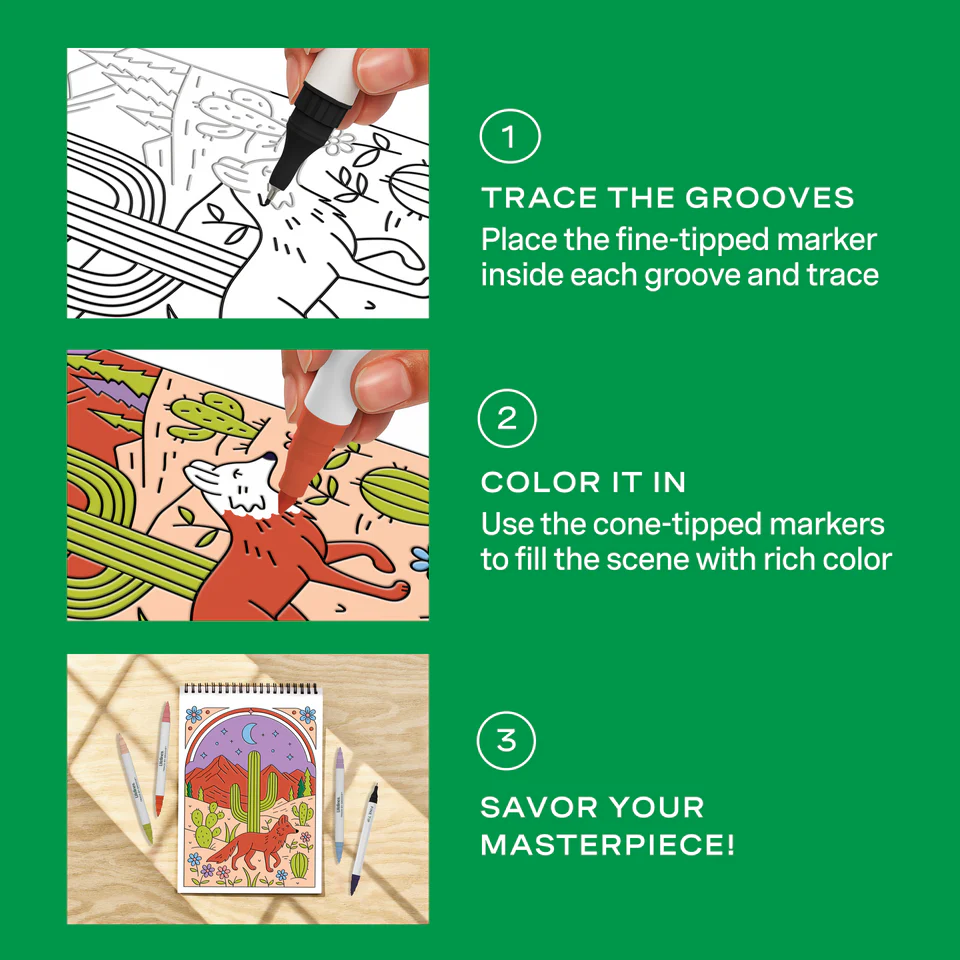 1

TRACE THE GROOVES

Place the fine-tipped marker inside each groove and trace

2

COLOR IT IN

Use the cone-tipped markers to fill the scene with rich color

3

SAVOR YOUR MASTERPIECE!